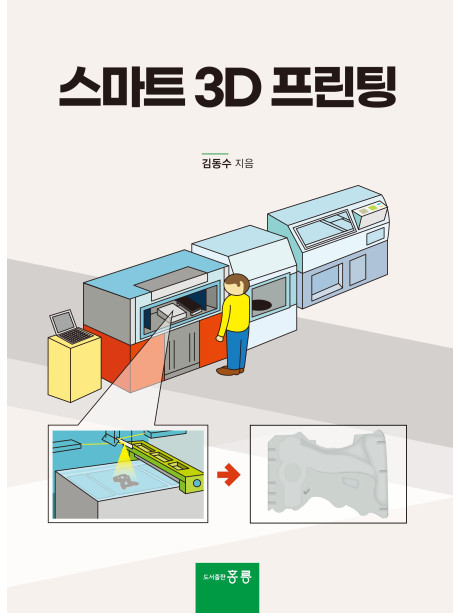 스마트 3D 프린팅

김동수 지음

도서출판 홍릉